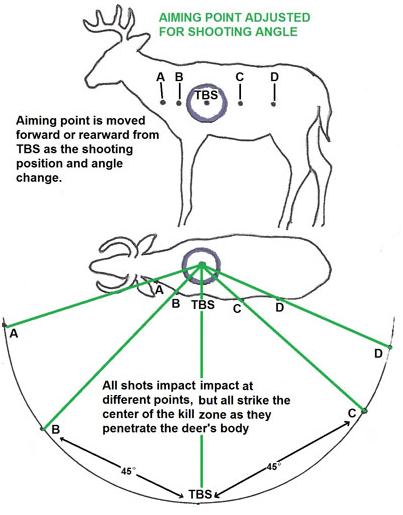 AIMING POINT ADJUSTED FOR SHOOTING ANGLE

A B TBS C D

Aiming point is moved forward or rearward from TBS as the shooting position and angle change.

A B TBS C D

A

D

All shots impact impact at different points, but all strike the center of the kill zone as they penetrate the deer's body

B

C

45°

45°

TBS